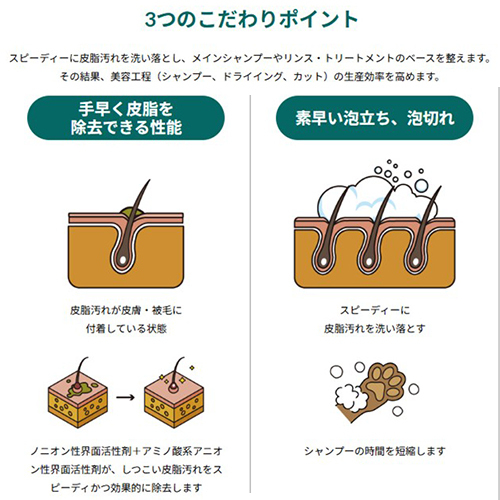 3つのこだわりポイント

スピーディーに皮脂汚れを洗い落とし、メインシャンプーやリンス・トリートメントのベースを整えます。その結果、美容工程（シャンプー、ドライイング、カット）の生産効率を高めます。

手早く皮脂を除去できる性能

皮脂汚れが皮膚・被毛に付着している状態

ノニオン性界面活性剤＋アミノ酸系アニオン性界面活性剤が、しつこい皮脂汚れをスピーディかつ効果的に除去します

素早い泡立ち、泡切れ

スピーディーに皮脂汚れを洗い落とす

シャンプーの時間を短縮します