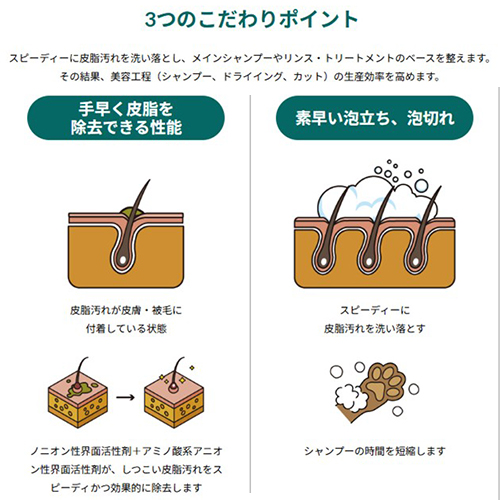 3つのこだわりポイント

スピーディーに皮脂汚れを洗い落とし、メインシャンプーやリンス・トリートメントのベースを整えます。
その結果、美容工程（シャンプー、ドライイング、カット）の生産効率を高めます。

手早く皮脂を除去できる性能

皮脂汚れが皮膚・被毛に付着している状態

ノニオン性界面活性剤＋アミノ酸系アニオン性界面活性剤が、しつこい皮脂汚れをスピーディかつ効果的に除去します

素早い泡立ち、泡切れ

スピーディーに皮脂汚れを洗い落とす

シャンプーの時間を短縮します