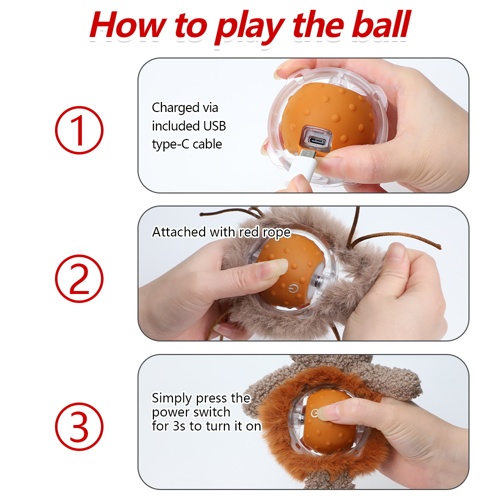 How to play the ball

①

Charged via included USB type-C cable

②

Attached with red rope

③

Simply press the power switch for 3s to turn it on