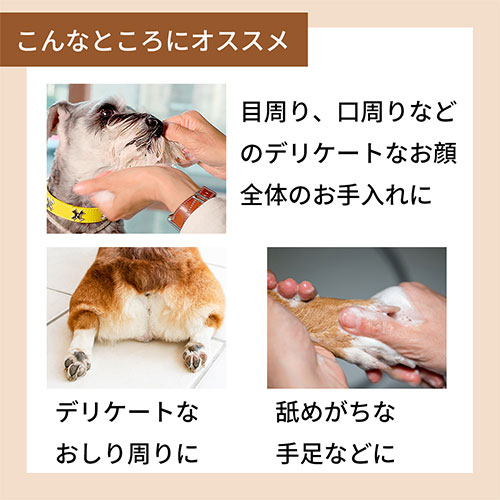 こんなところにオススメ

目周り、口周りなどのデリケートなお顔全体のお手入れに

デリケートなおしり周りに

舐めがちな手足などに