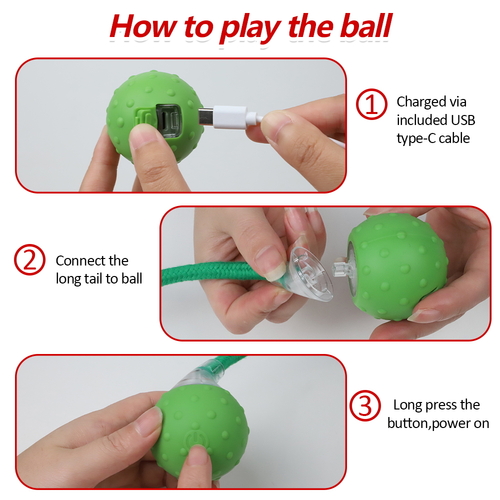 How to play the ball

1 Charged via included USB type-C cable

2 Connect the long tail to ball

3 Long press the button,power on