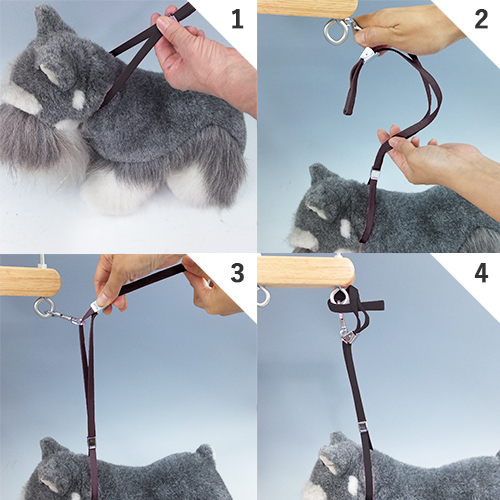 1

2

3

4