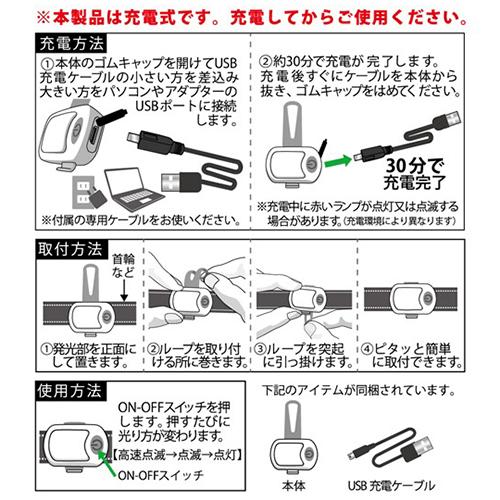 ※本製品は充電式です。充電してからご使用ください。

充電方法

①本体のゴムキャップを開けてUSB充電ケーブルの小さい方を差込み大きい方をパソコンやアダプターのUSBポートに接続します。

※付属の専用ケーブルをお使いください。

②約30分で充電が完了します。充電後すぐにケーブルを本体から抜き、ゴムキャップをはめてください。

30分で充電完了

※充電中に赤いランプが点灯又は点滅する場合があります。(充電環境により異なります)

取付方法

首輪など

①発光部を正面にして置きます。

②ループを取り付ける所に巻きます。

③ループを突起に引っ掛けます。

④ピタッと簡単に取付できます。

使用方法

ON-OFFスイッチを押します。押すたびに光り方が変わります。

【高速点滅→点滅→点灯】

ON-OFFスイッチ

下記のアイテムが同梱されています。

本体

USB 充電ケーブル